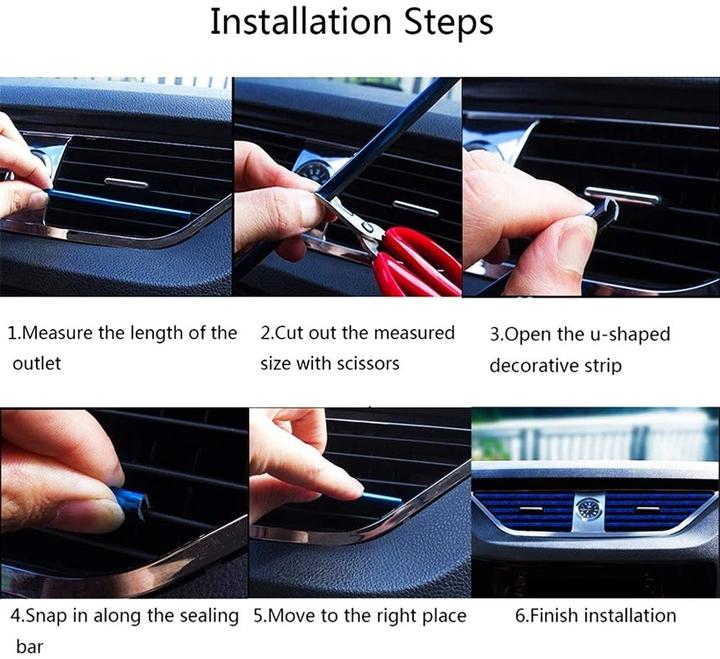 Installation Steps

1.Measure the length of the outlet

2.Cut out the measured size with scissors

3.Open the u-shaped decorative strip

4.Snap in along the sealing bar

5.Move to the right place

6.Finish installation