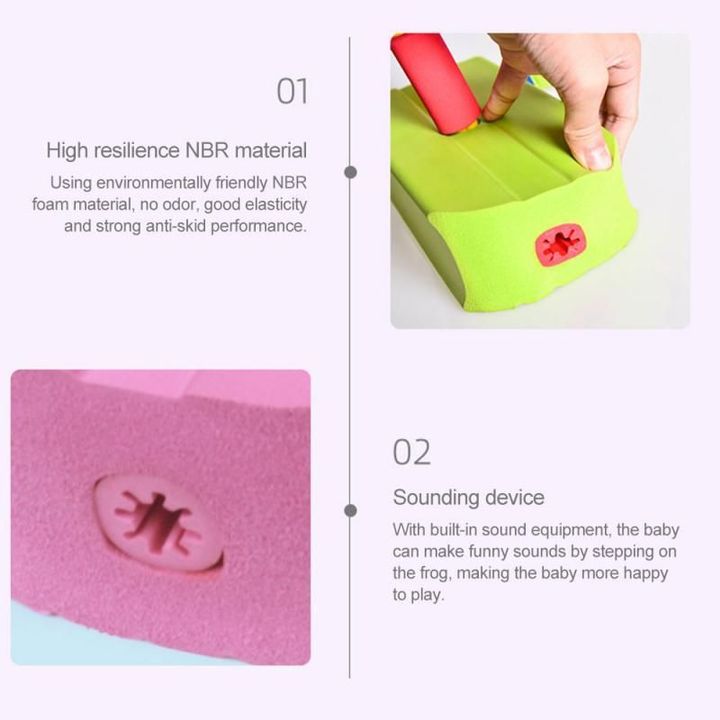 01

High resilience NBR material

Using environmentally friendly NBR foam material, no odor, good elasticity and strong anti-skid performance.

02

Sounding device

With built-in sound equipment, the baby can make funny sounds by stepping on the frog, making the baby more happy to play.