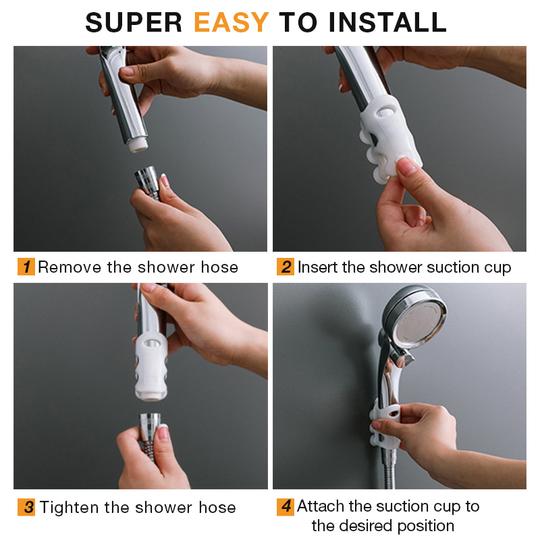 SUPER EASY TO INSTALL

1 Remove the shower hose

2 Insert the shower suction cup

3 Tighten the shower hose

4 Attach the suction cup to the desired position